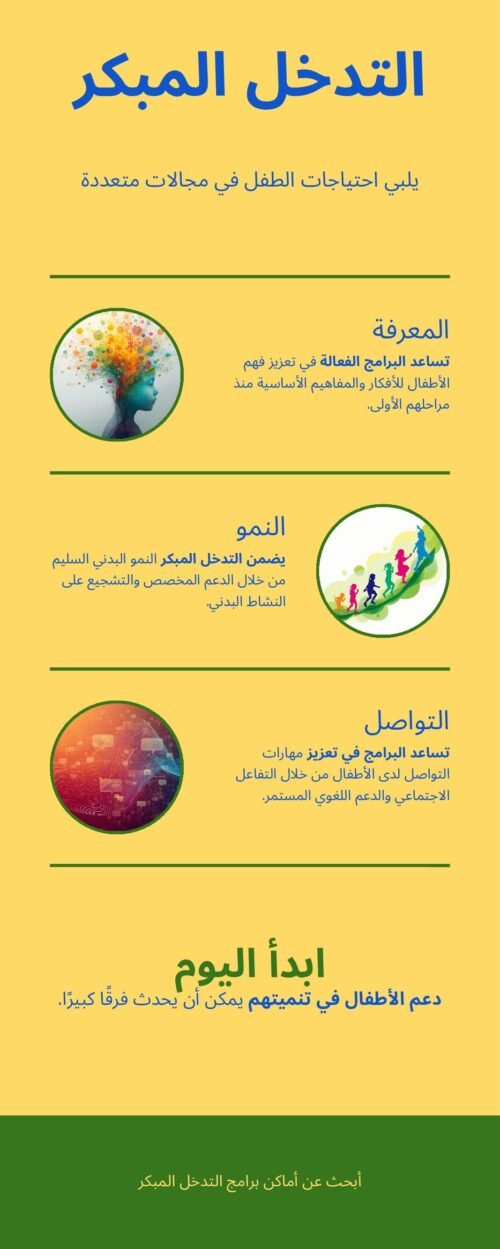 التدخل المبكر

يلبي احتياجات الطفل في مجالات متعددة

المعرفة

تساعد البرامج الفعالة في تعزيز فهم الأطفال للأفكار والمفاهيم الأساسية منذ مراحلهم الأولى.

النمو

يضمن التدخل المبكر النمو البدني السليم من خلال الدعم المخصص والتشجيع على النشاط البدني.

التواصل

تساعد البرامج في تعزيز مهارات التواصل لدى الأطفال من خلال التفاعل الاجتماعي والدعم اللغوي المستمر.

ابدأ اليوم

دعم الأطفال في تنميتهم يمكن أن يحدث فرقًا كبيرًا.

أبحث عن أماكن برامج التدخل المبكر